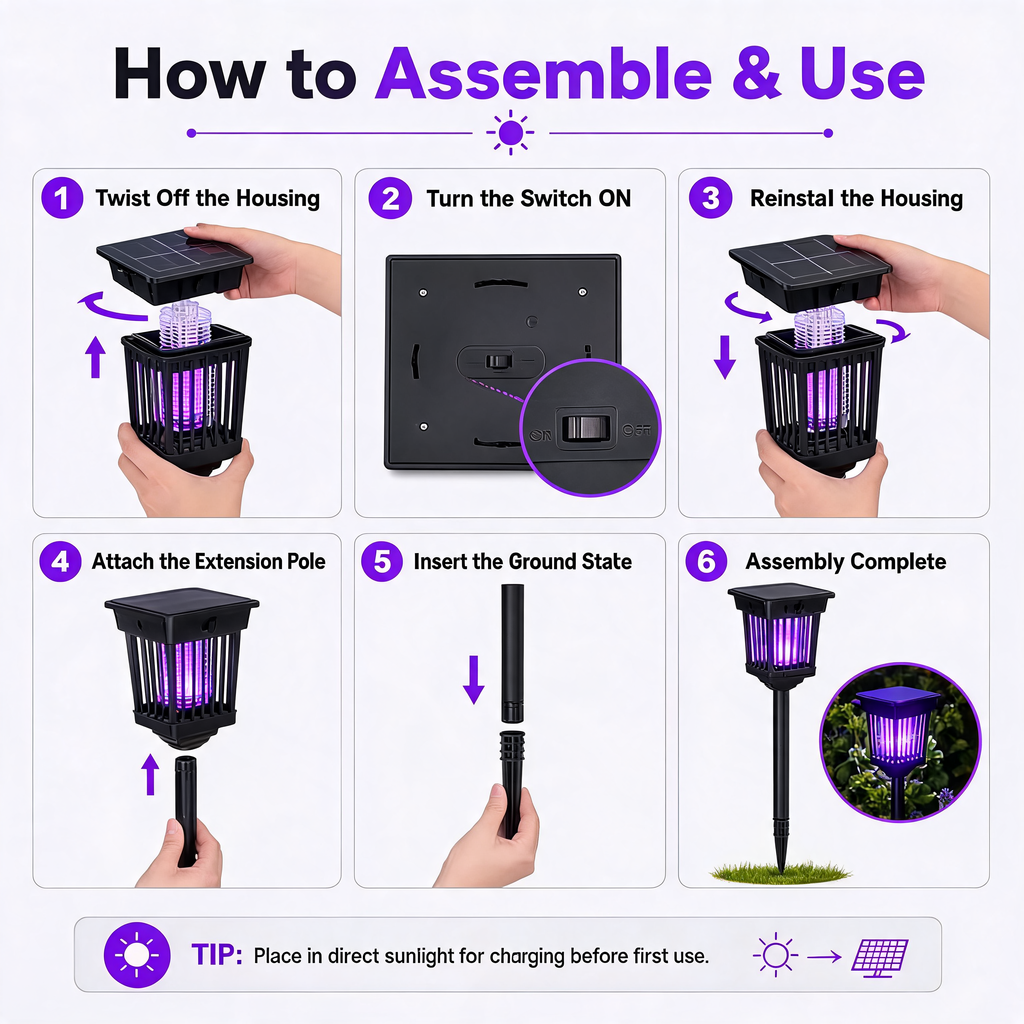 How to Assemble & Use

1 Twist Off the Housing

2 Turn the Switch ON

ON OFF

3 Reinstal the Housing

4 Attach the Extension Pole

5 Insert the Ground State

6 Assembly Complete

TIP: Place in direct sunlight for charging before first use.